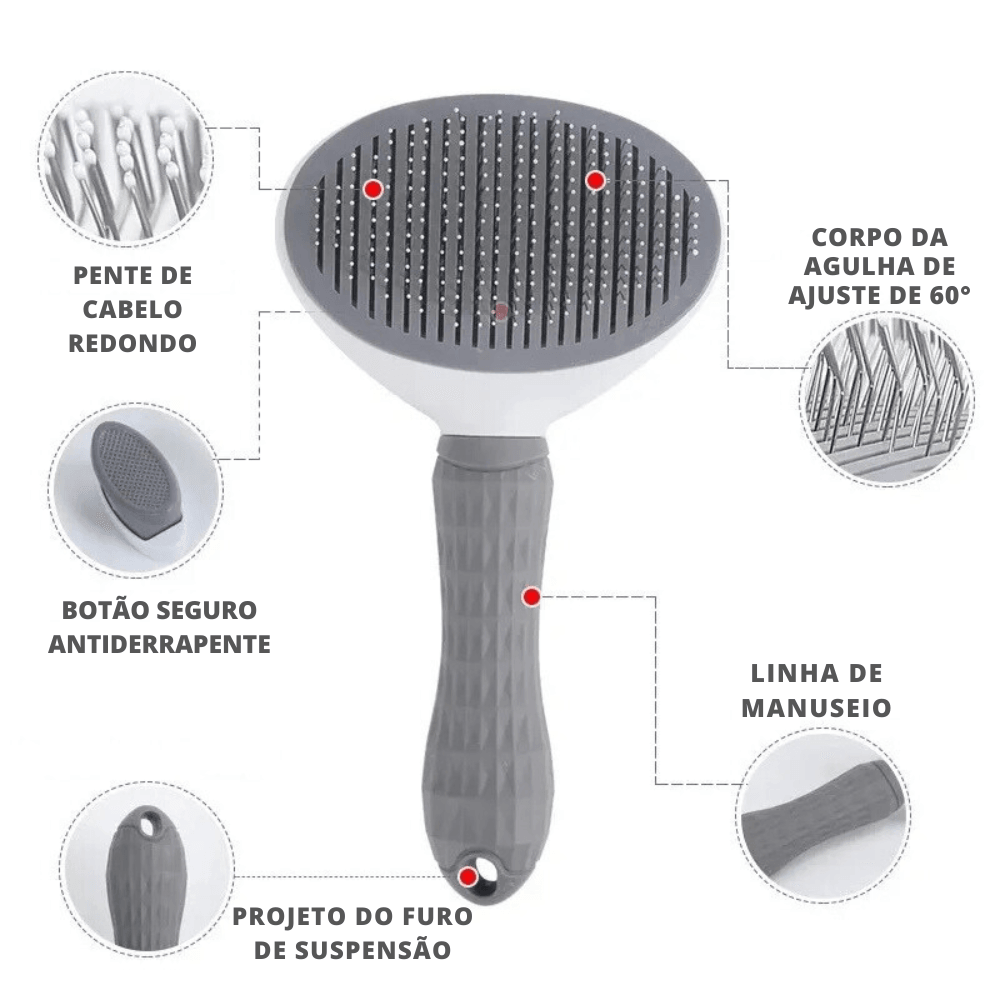 PENTE DE CABELO REDONDO

CORPO DA AGULHA DE AJUSTE DE 60°

BOTÃO SEGURO ANTIDERRAPENTE

LINHA DE MANUSEIO

PROJETO DO FURO DE SUSPENSÃO